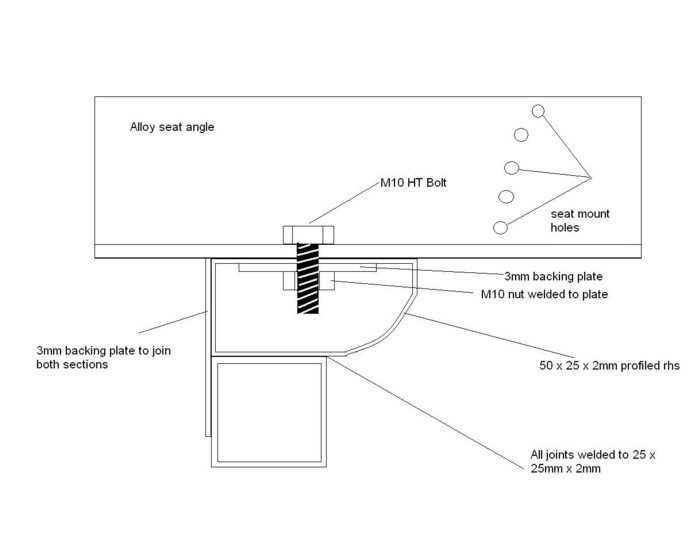 Alloy seat angle

M10 HT Bolt

seat mount holes

3mm backing plate

M10 nut welded to plate

3mm backing plate to join both sections

50 x 25 x 2mm profiled rhs

All joints welded to 25 x 25mm x 2mm